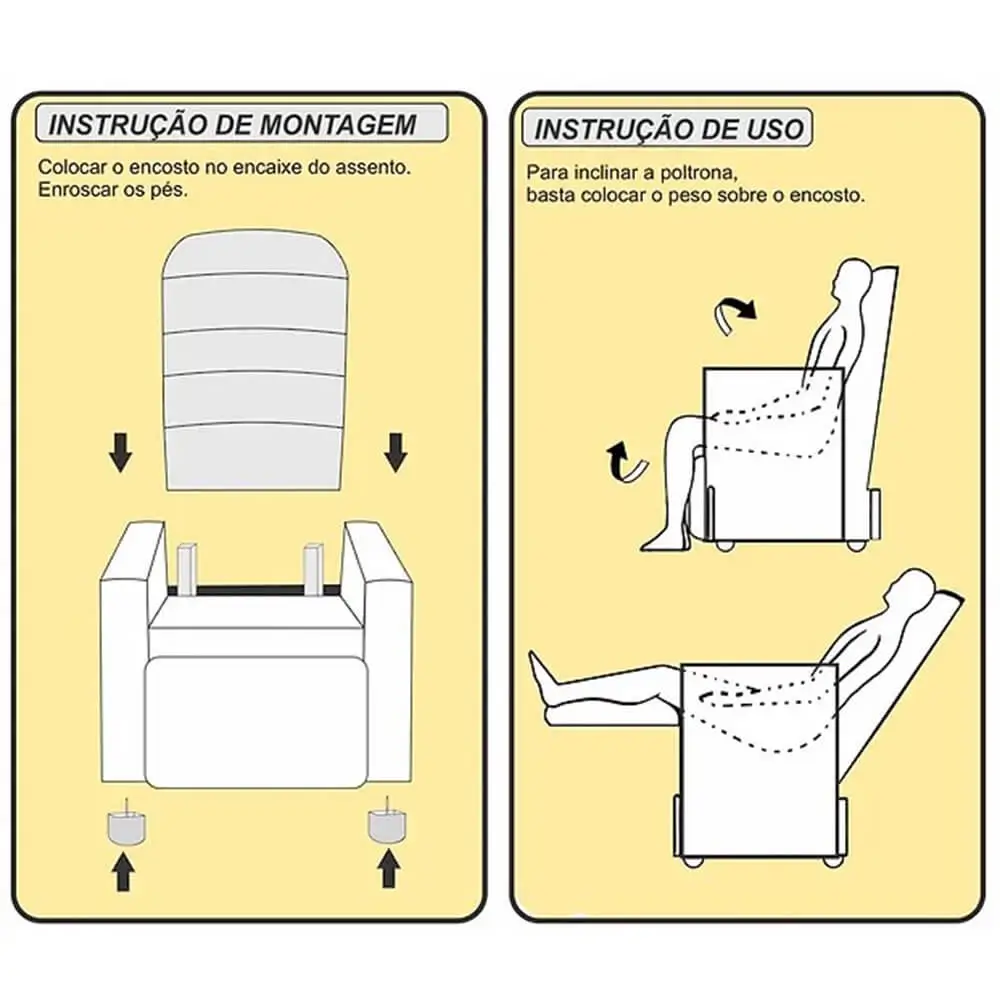 INSTRUÇÃO DE MONTAGEM

Colocar o encosto no encaixe do assento.
Enroscar os pés.

INSTRUÇÃO DE USO

Para inclinar a poltrona,
basta colocar o peso sobre o encosto.