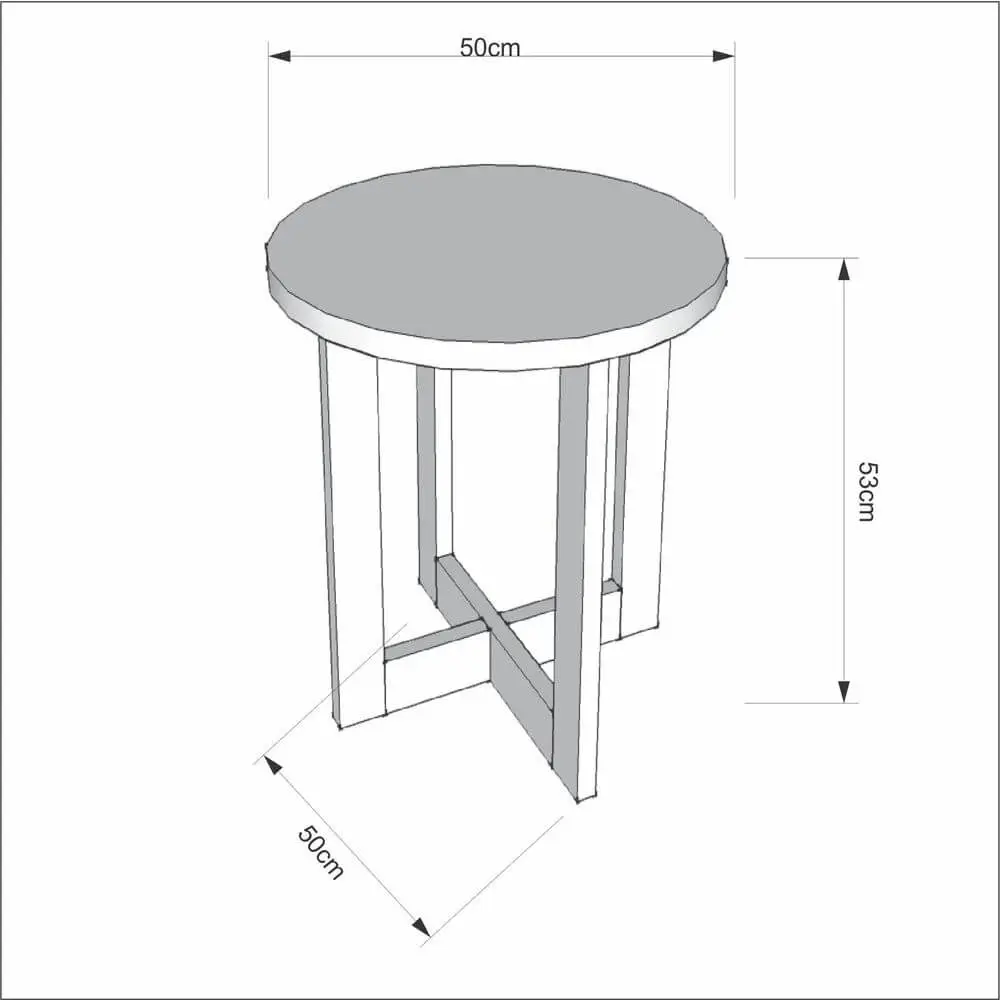 50cm

53cm

50cm