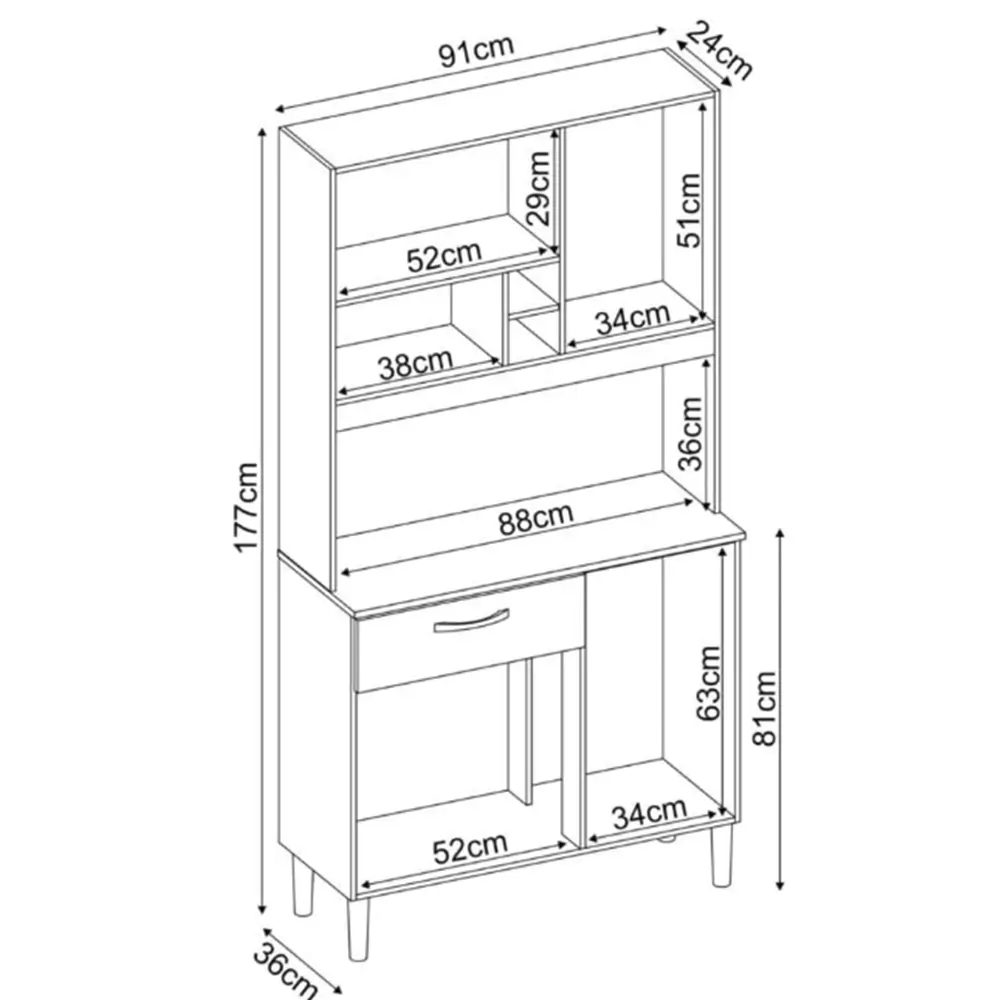 91cm
24cm
29cm
51cm
52cm
34cm
38cm
36cm
177cm
88cm
63cm
81cm
34cm
52cm
36cm