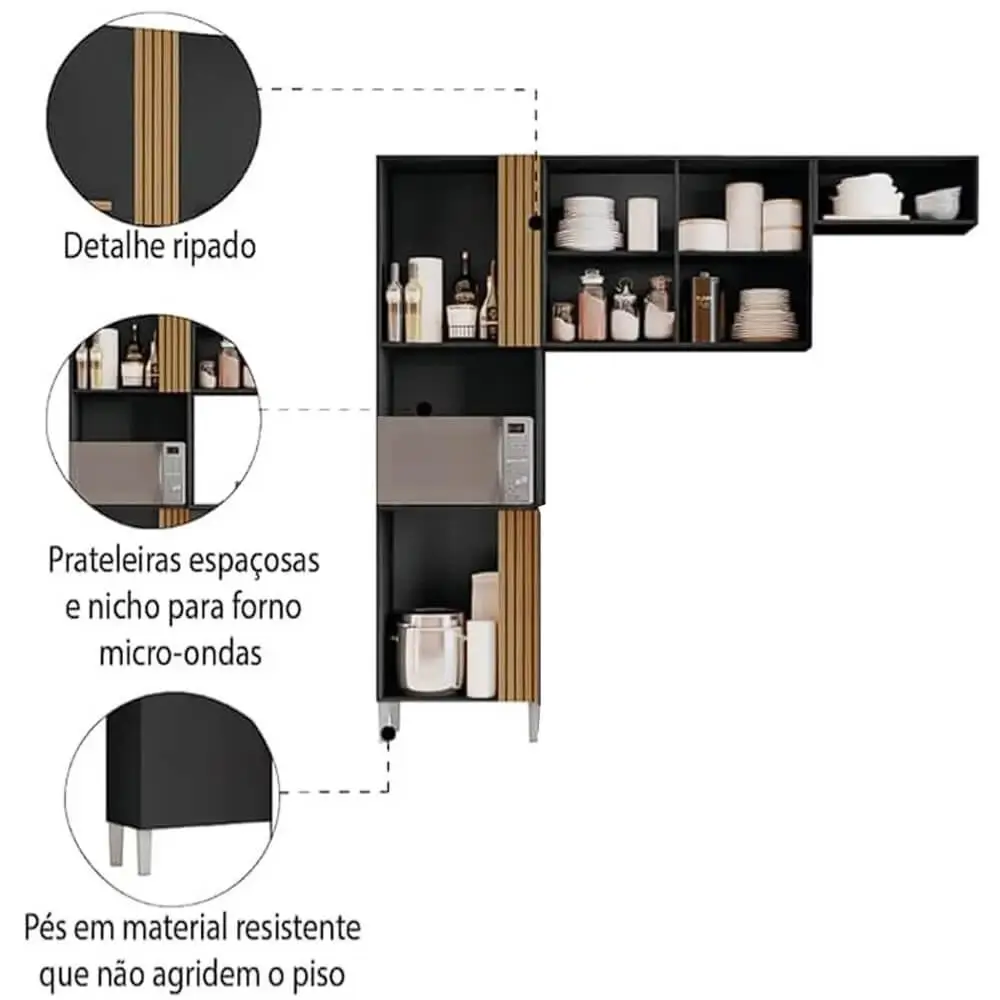 Detalhe ripado

Prateleiras espaçosas e nicho para forno micro-ondas

Pés em material resistente que não agridem o piso